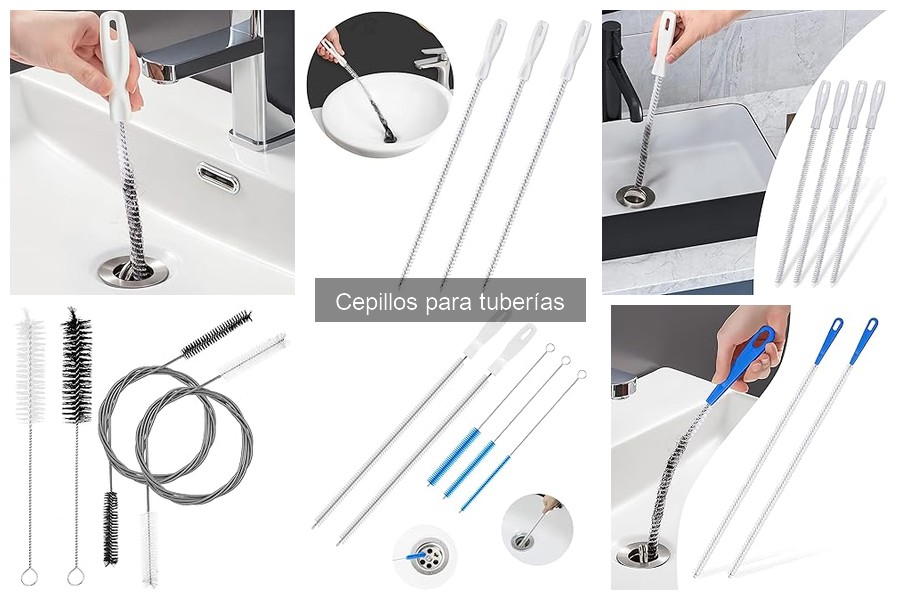 Cepillos para tuberías